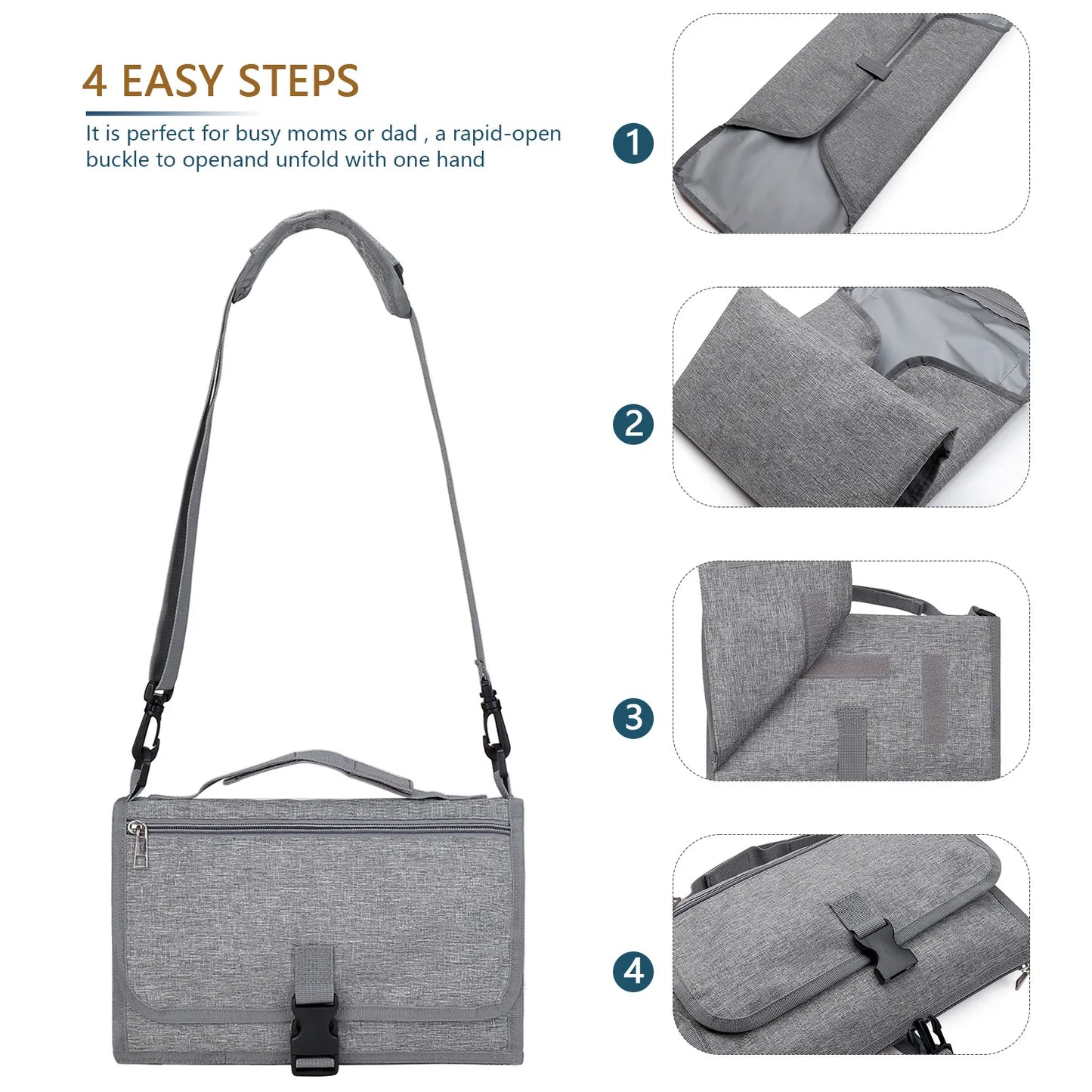 4 EASY STEPS

It is perfect for busy moms or dad , a rapid-open buckle to openand unfold with one hand

1

2

3

4